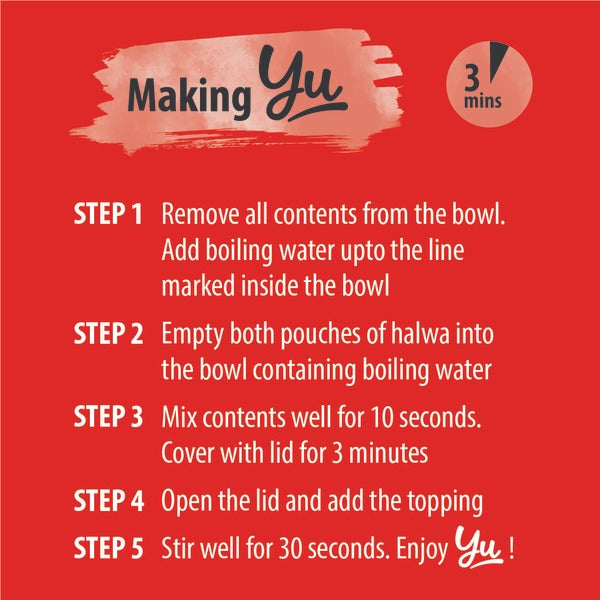 Making Yu

3 mins

STEP 1 Remove all contents from the bowl. Add boiling water upto the line marked inside the bowl

STEP 2 Empty both pouches of halwa into the bowl containing boiling water

STEP 3 Mix contents well for 10 seconds. Cover with lid for 3 minutes

STEP 4 Open the lid and add the topping

STEP 5 Stir well for 30 seconds. Enjoy Yu !